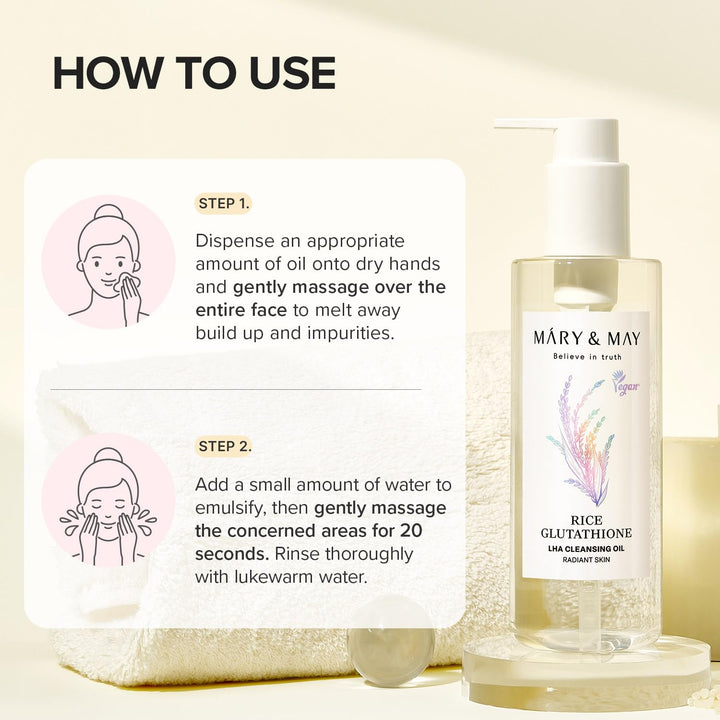 HOW TO USE

STEP 1.

Dispense an appropriate amount of oil onto dry hands and gently massage over the entire face to melt away build up and impurities.

STEP 2.

Add a small amount of water to emulsify, then gently massage the concerned areas for 20 seconds. Rinse thoroughly with lukewarm water.

MÁRY & MAY
Believe in truth
Vegan

RICE GLUTATHIONE
LHA CLEANSING OIL
RADIANT SKIN