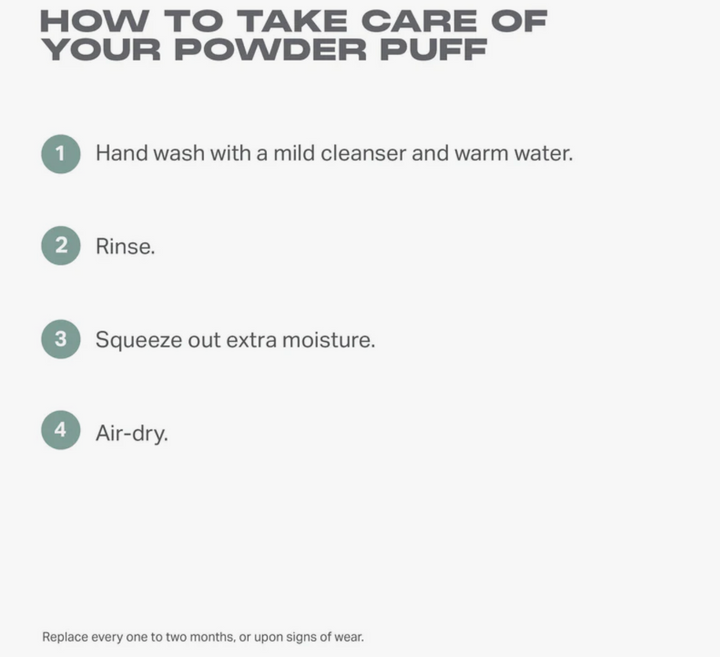 HOW TO TAKE CARE OF YOUR POWDER PUFF

1 Hand wash with a mild cleanser and warm water.

2 Rinse.

3 Squeeze out extra moisture.

4 Air-dry.

Replace every one to two months, or upon signs of wear.