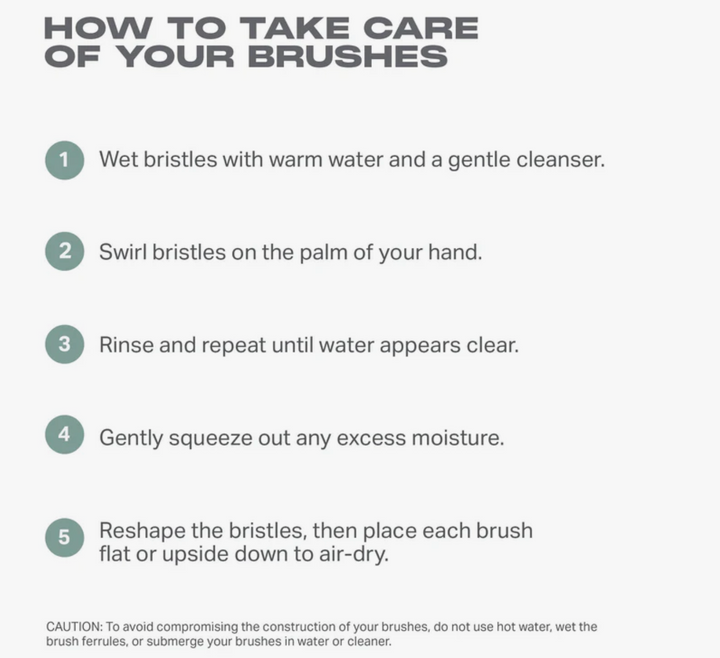 HOW TO TAKE CARE OF YOUR BRUSHES

1 Wet bristles with warm water and a gentle cleanser.

2 Swirl bristles on the palm of your hand.

3 Rinse and repeat until water appears clear.

4 Gently squeeze out any excess moisture.

5 Reshape the bristles, then place each brush flat or upside down to air-dry.

CAUTION: To avoid compromising the construction of your brushes, do not use hot water, wet the brush ferrules, or submerge your brushes in water or cleaner.