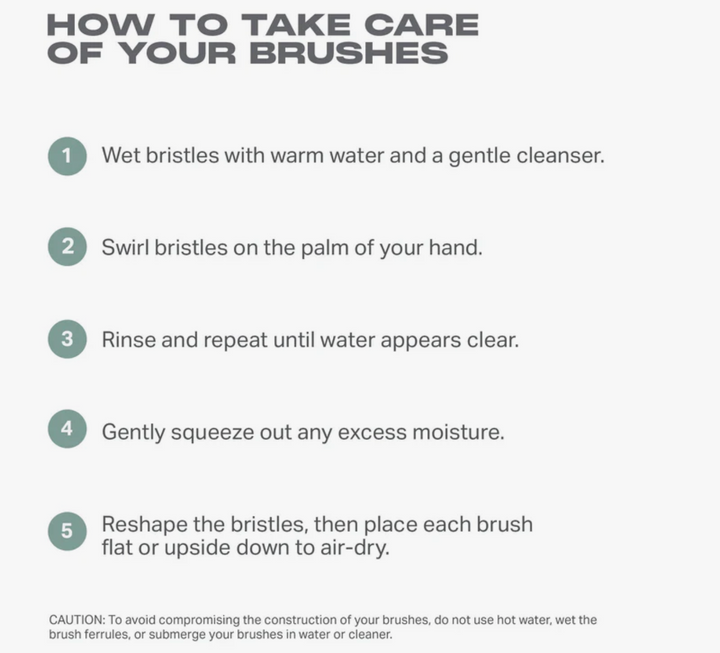 HOW TO TAKE CARE OF YOUR BRUSHES

1 Wet bristles with warm water and a gentle cleanser.

2 Swirl bristles on the palm of your hand.

3 Rinse and repeat until water appears clear.

4 Gently squeeze out any excess moisture.

5 Reshape the bristles, then place each brush flat or upside down to air-dry.

CAUTION: To avoid compromising the construction of your brushes, do not use hot water, wet the brush ferrules, or submerge your brushes in water or cleaner.